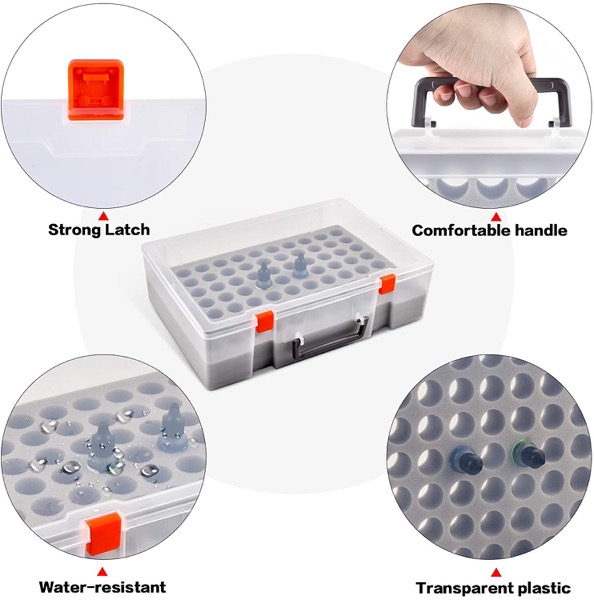 Strong Latch

Comfortable handle

Water-resistant

Transparent plastic